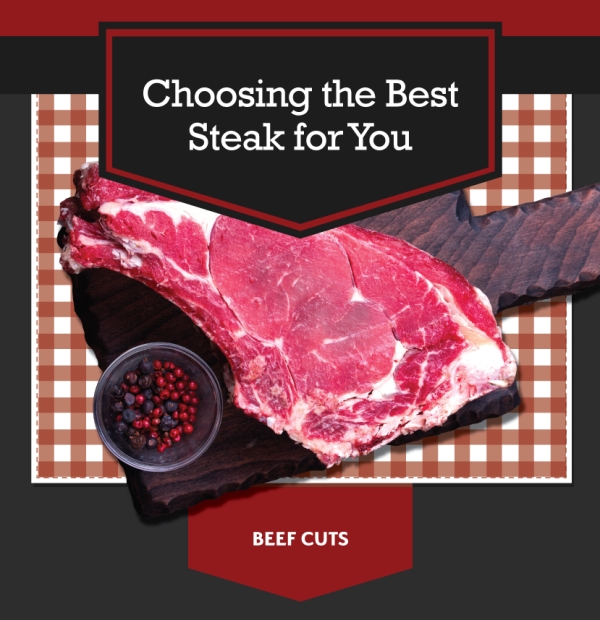 Choosing the Best Steak for You

BEEF CUTS