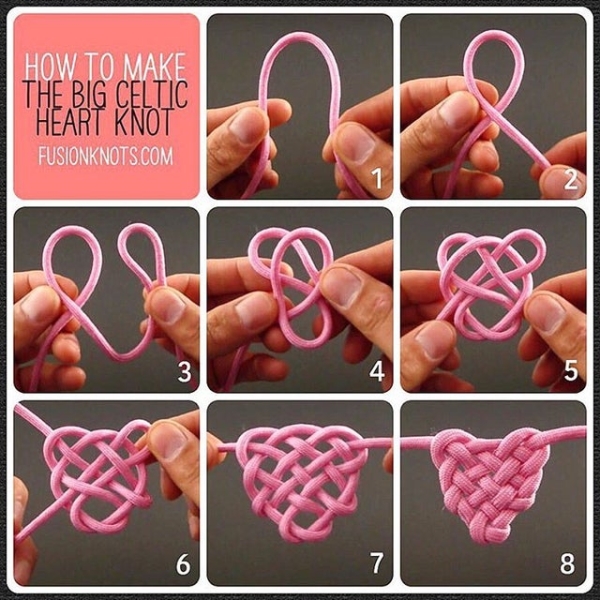 HOW TO MAKE THE BIG CELTIC HEART KNOT
FUSIONKNOTS.COM

1

2

3

4

5

6

7

8